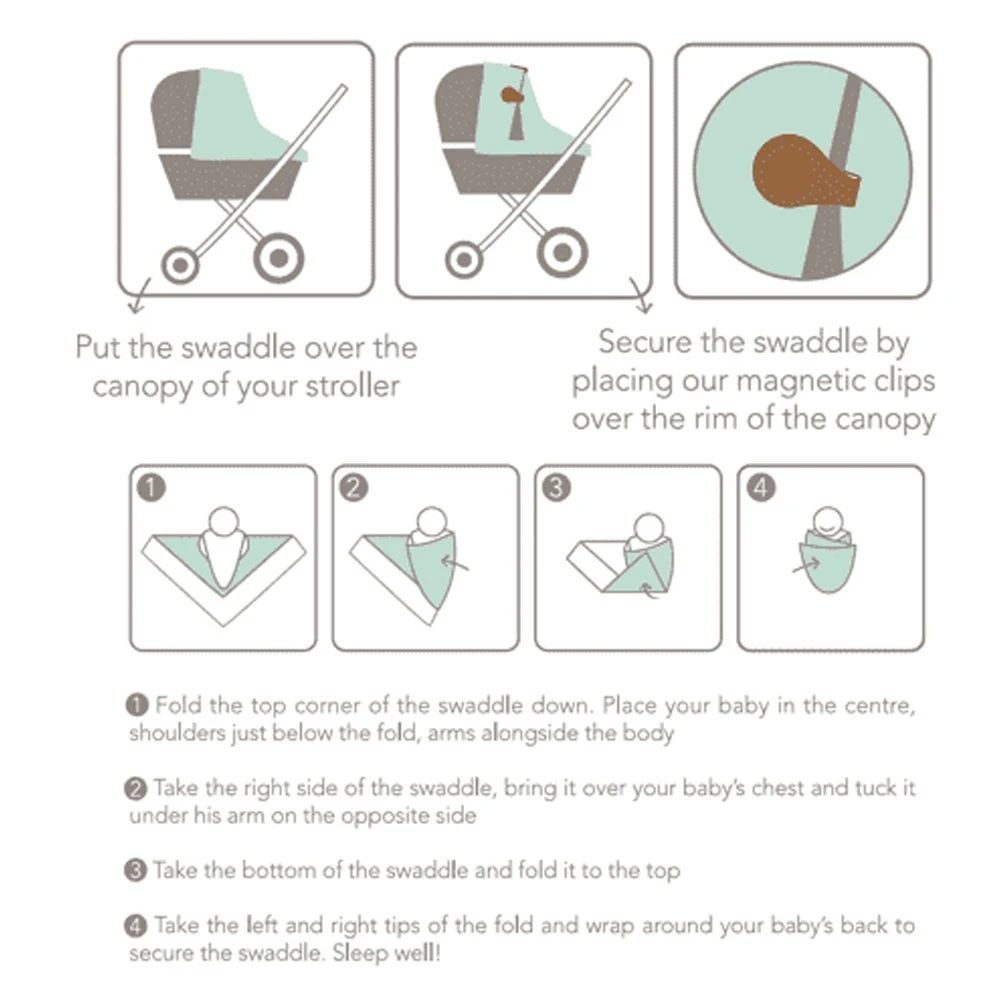 Put the swaddle over the canopy of your stroller

Secure the swaddle by placing our magnetic clips over the rim of the canopy

1

2

3

4

1 Fold the top corner of the swaddle down. Place your baby in the centre, shoulders just below the fold, arms alongside the body

2 Take the right side of the swaddle, bring it over your baby's chest and tuck it under his arm on the opposite side

3 Take the bottom of the swaddle and fold it to the top

4 Take the left and right tips of the fold and wrap around your baby's back to secure the swaddle. Sleep well!